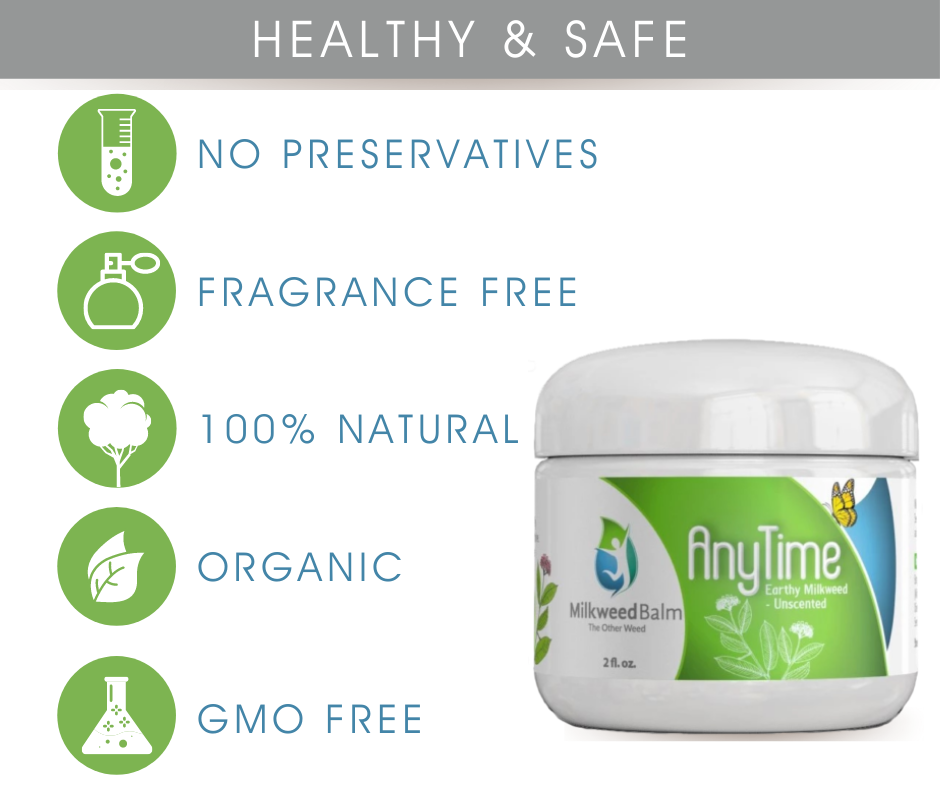 HEALTHY & SAFE

NO PRESERVATIVES

FRAGRANCE FREE

100% NATURAL

ORGANIC

GMO FREE

MilkweedBalm
The Other Weed

2 fl. oz.

AnyTime
Earthy Milkweed
- Unscented